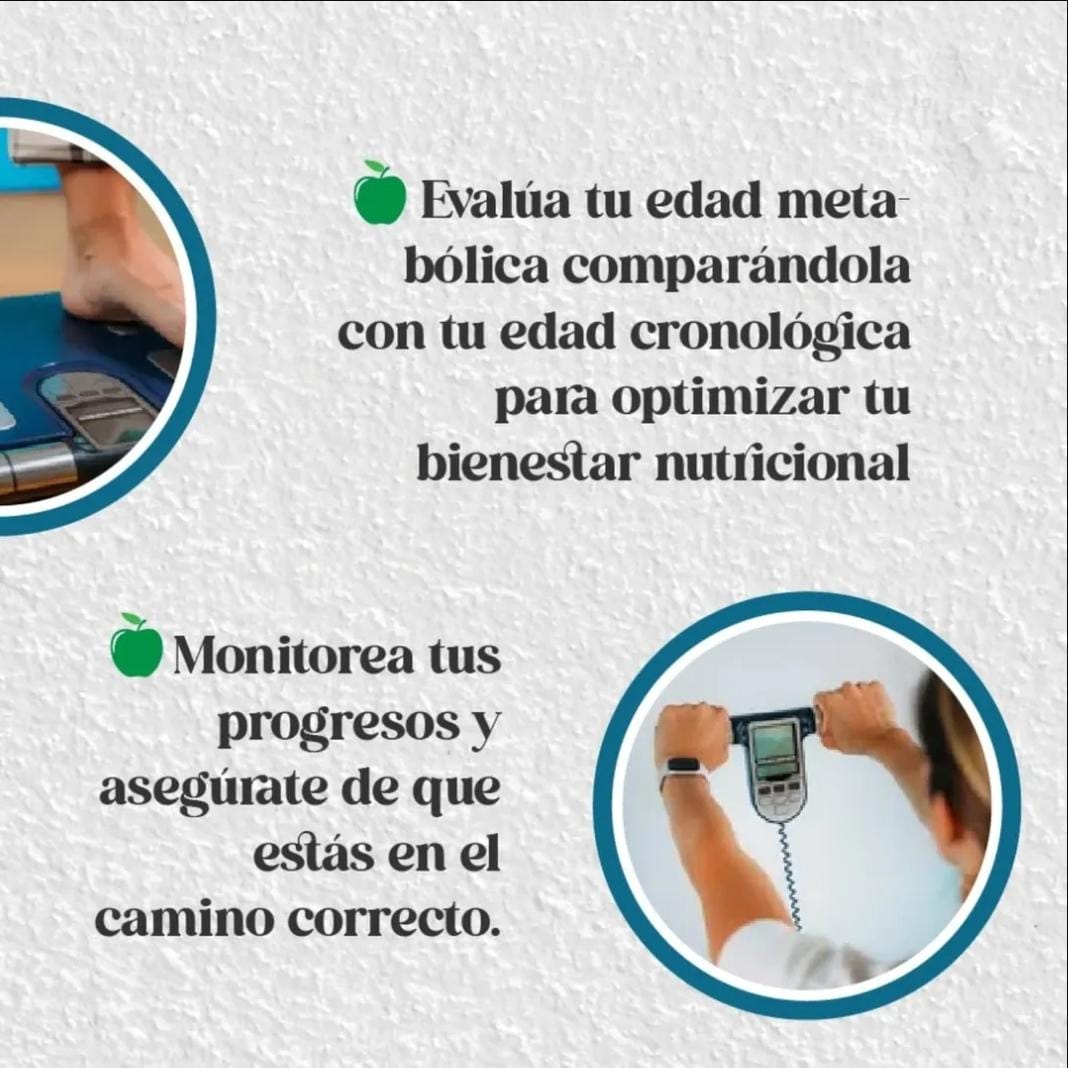 Evalúa tu edad metabólica comparándola con tu edad cronológica para optimizar tu bienestar nutricional

Monitorea tus progresos y asegúrate de que estás en el camino correcto.